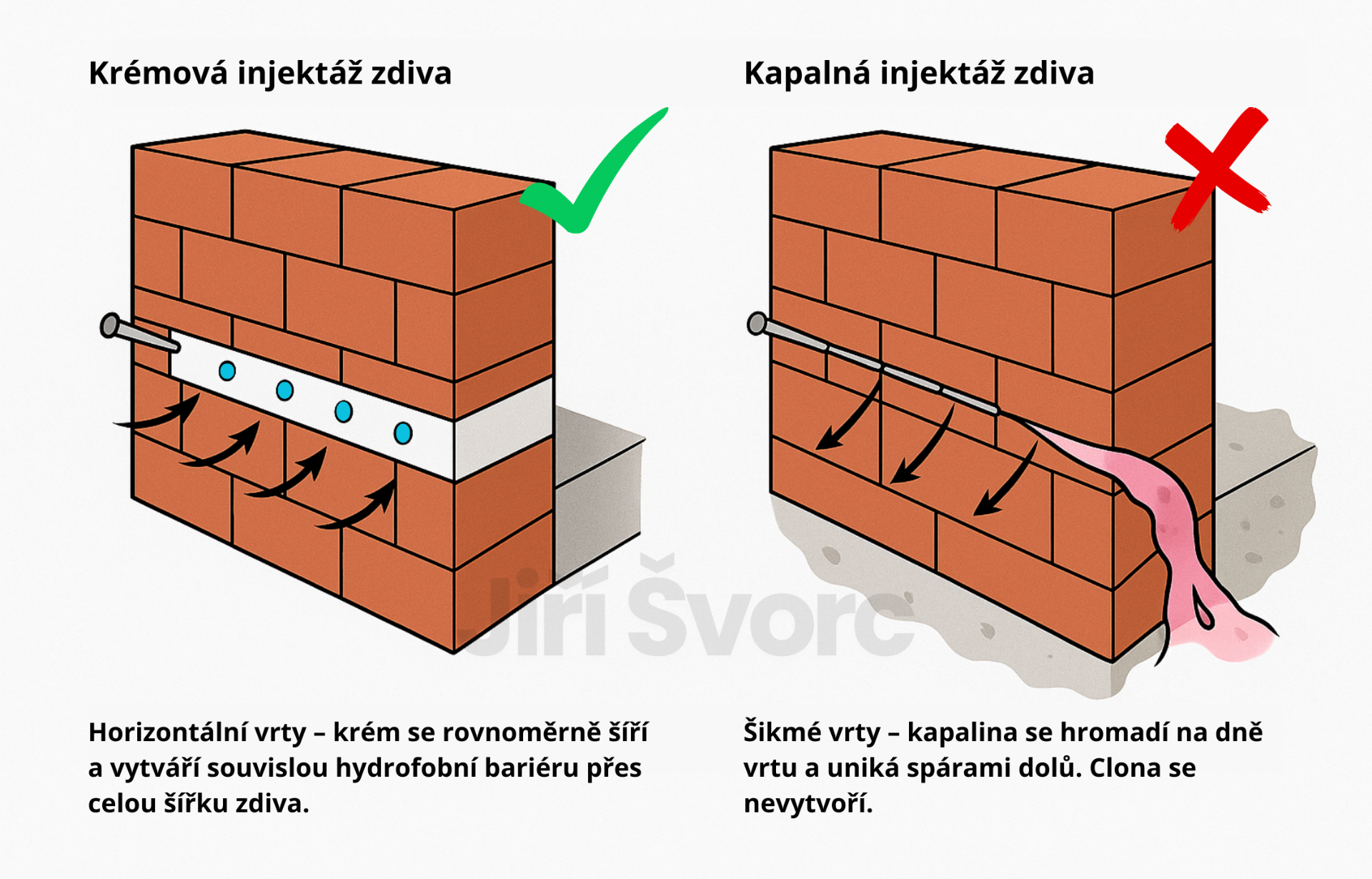 Krémová injektáž zdiva

Horizontální vrty – krém se rovnoměrně šíří a vytváří souvislou hydrofobní bariéru přes celou šířku zdiva.

Kapalná injektáž zdiva

Šikmé vrty – kapalina se hromadí na dně vrtu a uniká spárami dolů. Clona se nevytvoří.

Jiří Švorc